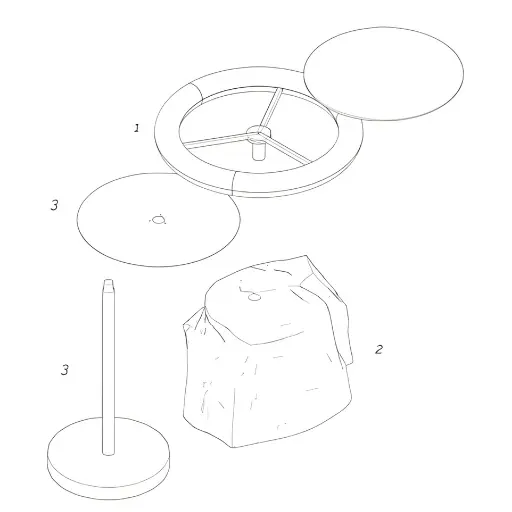 1

3

3

2